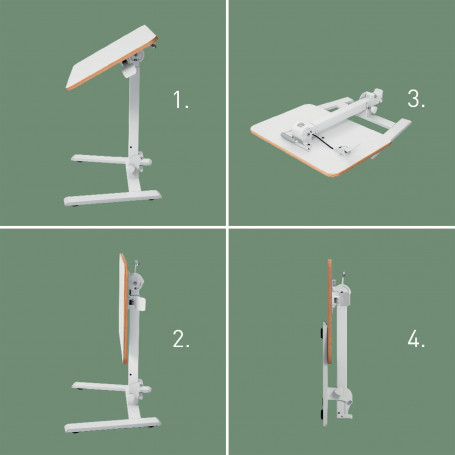 1.

3.

2.

4.